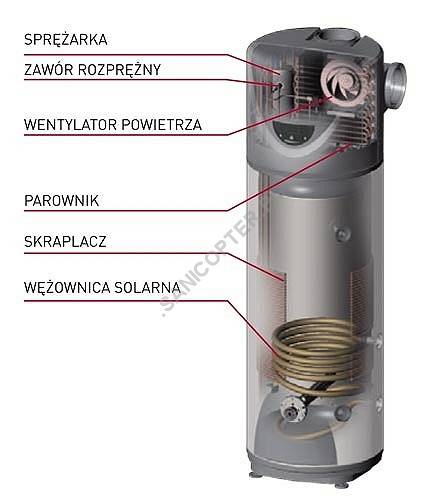 SPRĘŻARKA
ZAWÓR ROZPRĘŻNY
WENTYLATOR POWIETRZA
PAROWNIK
SKRAPLACZ
WĘŻOWNICA SOLARNA
SANICOPTER