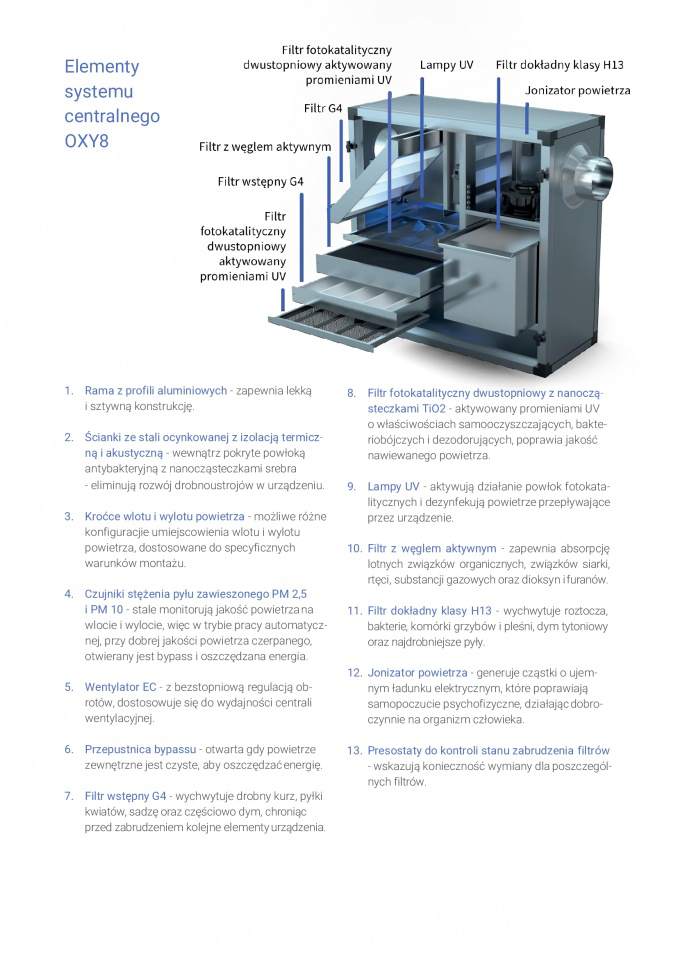 Elementy systemu centralnego OXY8

Filtr fotokatalityczny dwustopniowy aktywowany promieniami UV

Lampy UV

Filtr dokładny klasy H13

Jonizator powietrza

Filtr G4

Filtr z węglem aktywnym

Filtr wstępny G4

Filtr fotokatalityczny dwustopniowy aktywowany promieniami UV

1. Rama z profili aluminiowych - zapewnia lekką i sztywną konstrukcję.

2. Ścianki ze stali ocynkowanej z izolacją termiczną i akustyczną - wewnątrz pokryte powłoką antybakteryjną z nanocząsteczkami srebra - eliminują rozwój drobnoustrojów w urządzeniu.

3. Króćce wlotu i wylotu powietrza - możliwe różne konfiguracje umiejscowienia wlotu i wylotu powietrza, dostosowane do specyficznych warunków montażu.

4. Czujniki stężenia pyłu zawieszonego PM 2,5 i PM 10 - stale monitorują jakość powietrza na wlocie i wylocie, więc w trybie pracy automatycznej, przy dobrej jakości powietrza czerpanego, otwierany jest bypass i oszczędzana energia.

5. Wentylator EC - z bezstopniową regulacją obrotów, dostosowuje się do wydajności centrali wentylacyjnej.

6. Przepustnica bypassu - otwarta gdy powietrze zewnętrzne jest czyste, aby oszczędzać energię.

7. Filtr wstępny G4 - wychwytuje drobny kurz, pyłki kwiatów, sadzę oraz częściowo dym, chroniąc przed zabrudzeniem kolejne elementy urządzenia.

8. Filtr fotokatalityczny dwustopniowy z nanocząsteczkami TiO2 - aktywowany promieniami UV o właściwościach samooczyszczających, bakteriobójczych i dezodorujących, poprawia jakość nawiewanego powietrza.

9. Lampy UV - aktywują działanie powłok fotokatalitycznych i dezynfekują powietrze przepływające przez urządzenie.

10. Filtr z węglem aktywnym - zapewnia absorpcję lotnych związków organicznych, związków siarki, rtęci, substancji gazowych oraz dioksyn i furanów.

11. Filtr dokładny klasy H13 - wychwytuje roztocza, bakterie, komórki grzybów i pleśni, dym tytoniowy oraz najdrobniejsze pyły.

12. Jonizator powietrza - generuje cząstki o ujemnym ładunku elektrycznym, które poprawiają samopoczucie psychofizyczne, działając dobroczynnie na organizm człowieka.

13. Presostaty do kontroli stanu zabrudzenia filtrów - wskazują konieczność wymiany dla poszczególnych filtrów.