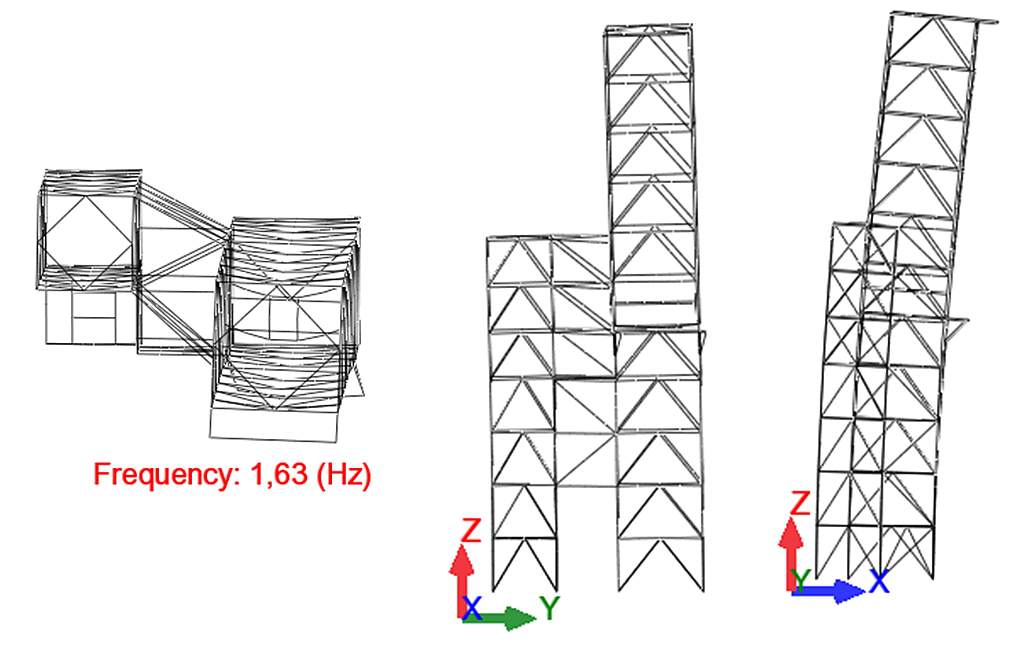 Frequency: 1,63 (Hz)

Z
X
Y

Z
Y
X